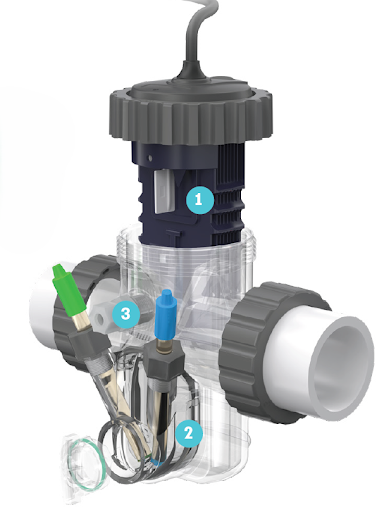 1

3

2